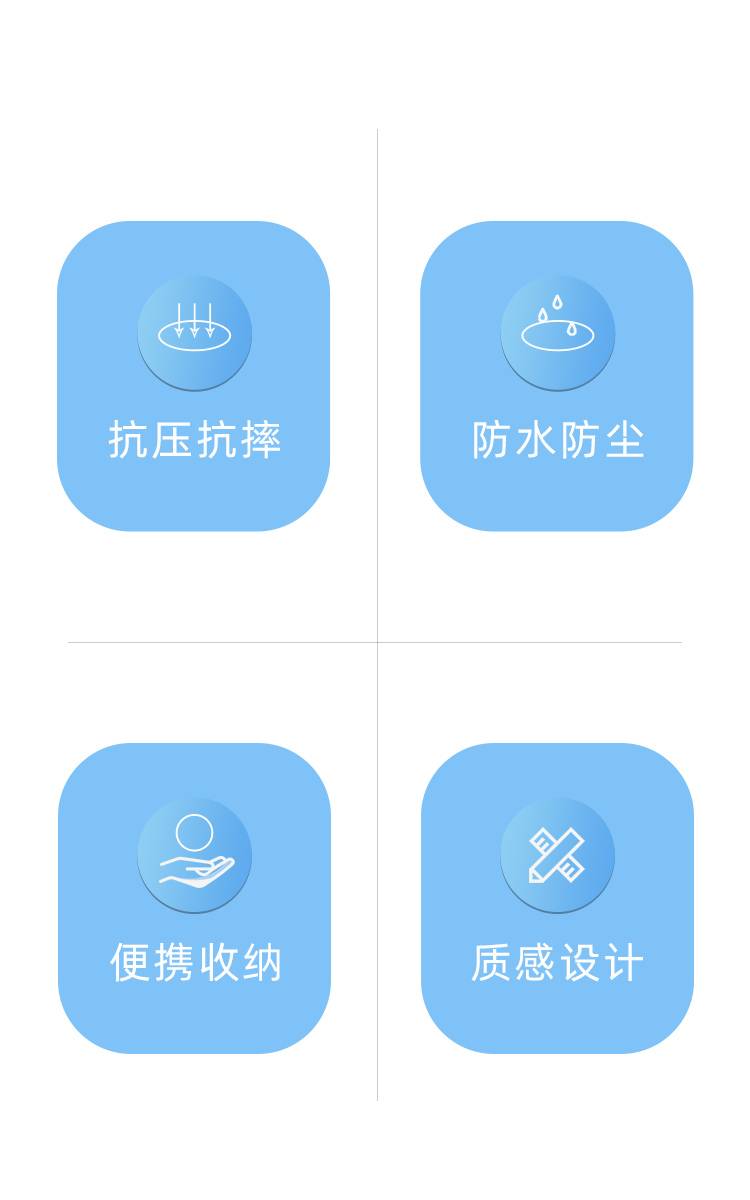 抗压抗摔

防水防尘

便携收纳

质感设计